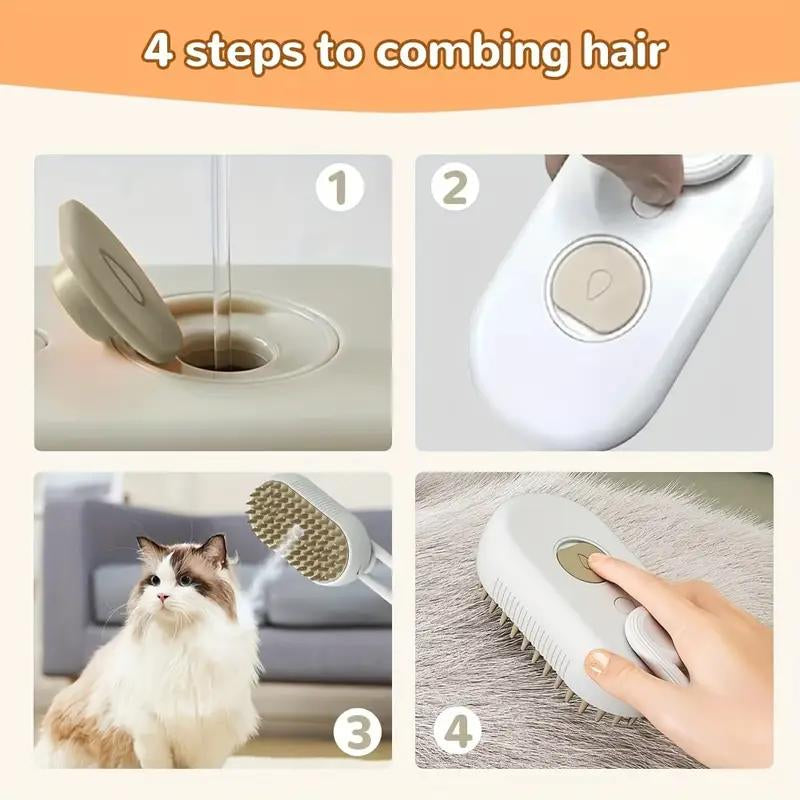 4 steps to combing hair

1

2

3

4