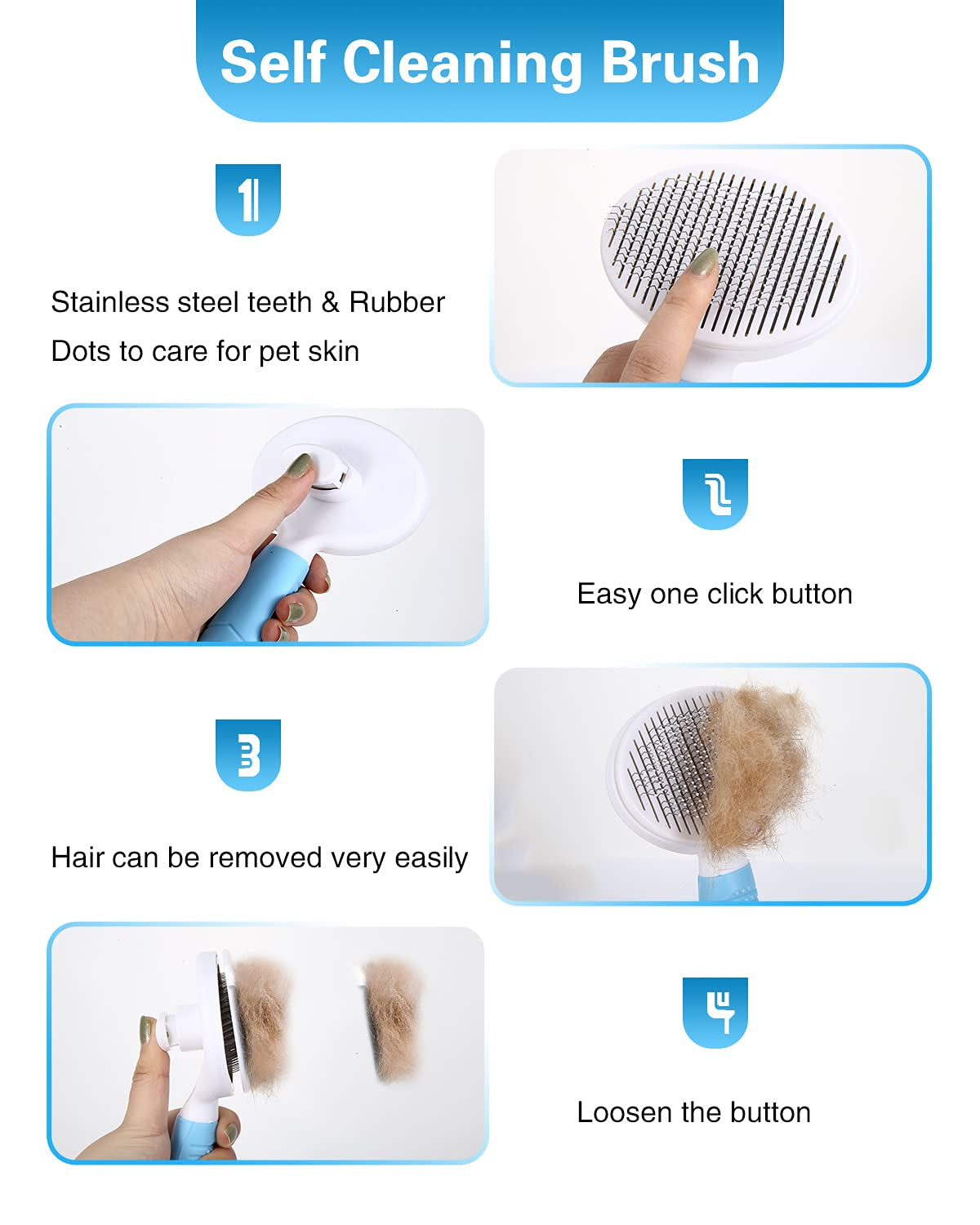 Self Cleaning Brush

1

Stainless steel teeth & Rubber Dots to care for pet skin

2

Easy one click button

3

Hair can be removed very easily

4

Loosen the button