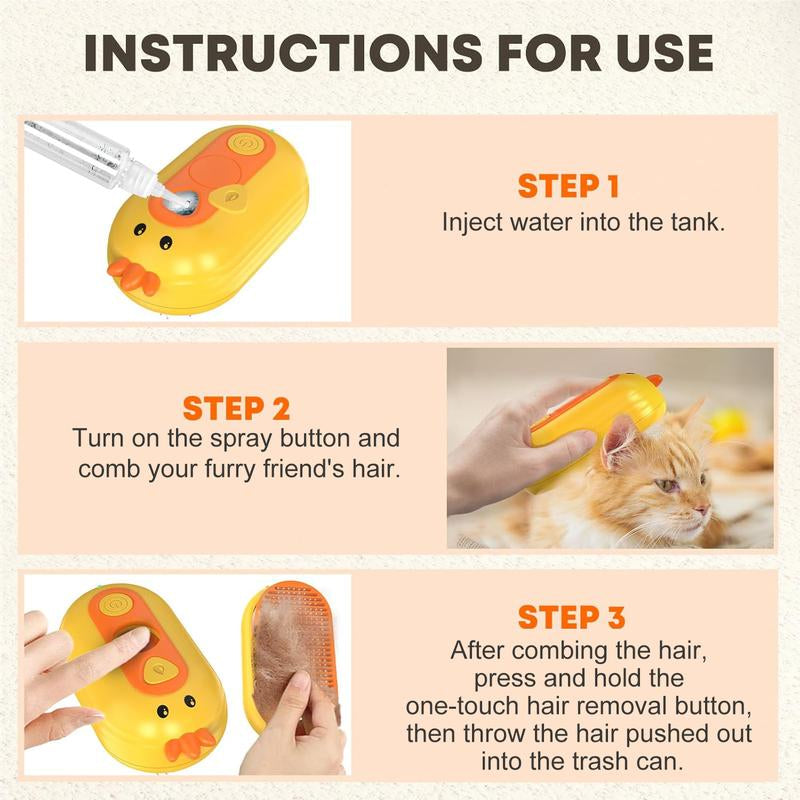 INSTRUCTIONS FOR USE

STEP 1
Inject water into the tank.

STEP 2
Turn on the spray button and comb your furry friend's hair.

STEP 3
After combing the hair, press and hold the one-touch hair removal button, then throw the hair pushed out into the trash can.