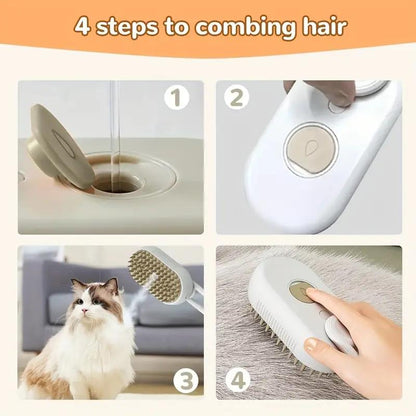 4 steps to combing hair

1

2

3

4